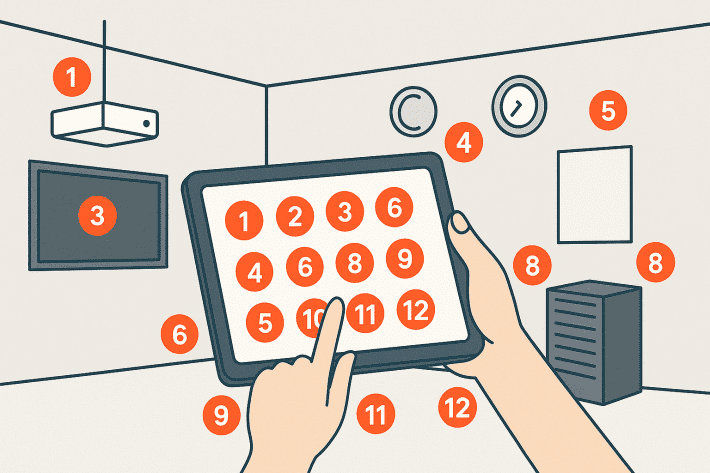 1

3

4

5

1 2 3 6
4 6 8 9
5 10 11 12

8

8

6

9

11

12